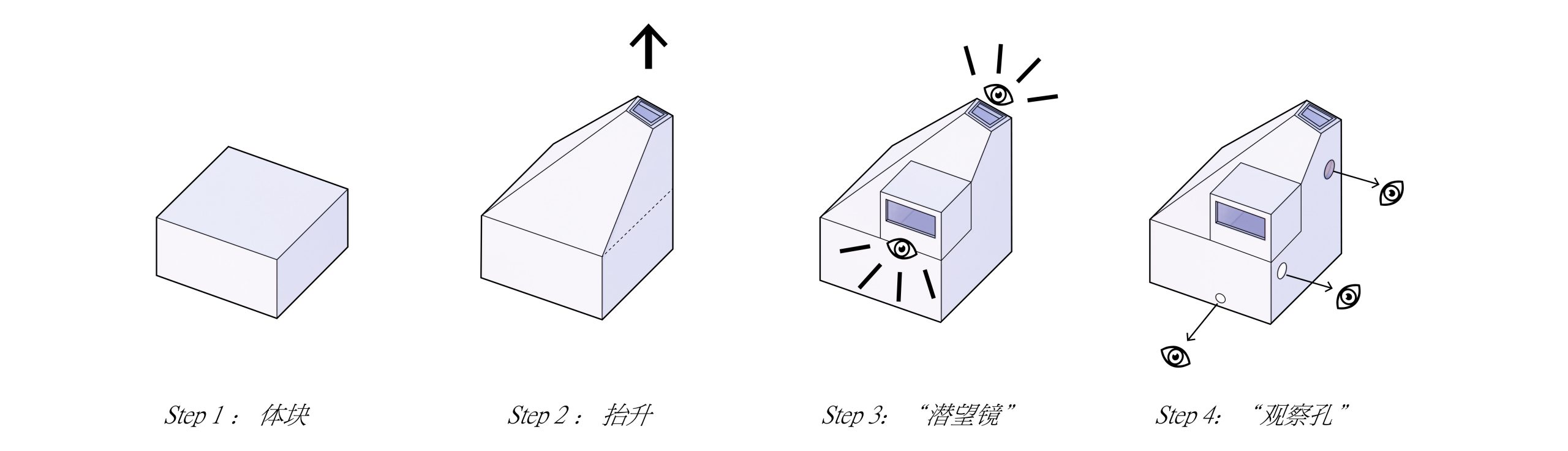 Step 1： 体块

Step 2： 抬升

Step 3: “潜望镜”

Step 4: “观察孔”